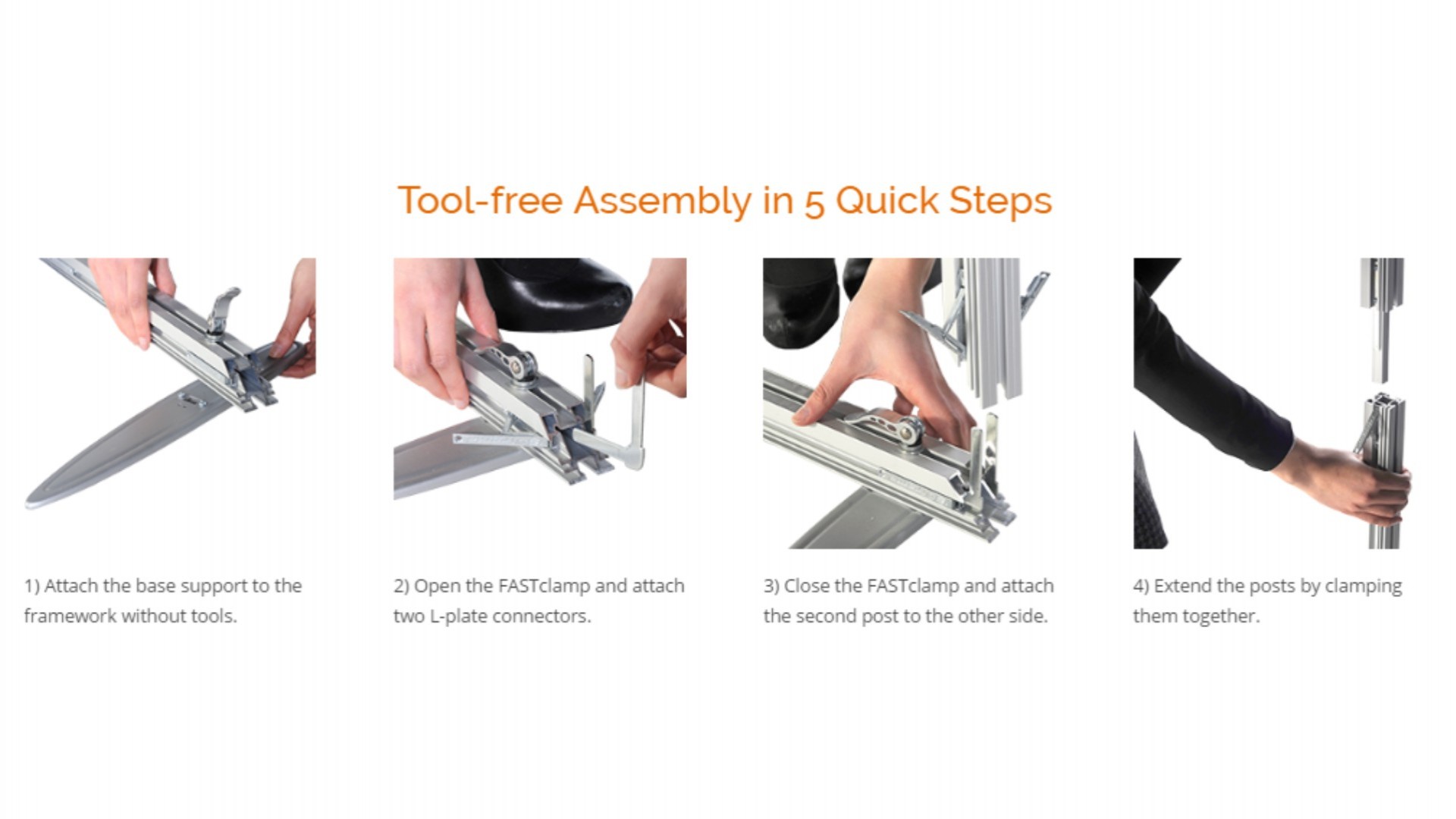 Tool-free Assembly in 5 Quick Steps

1) Attach the base support to the framework without tools.

2) Open the FASTclamp and attach two L-plate connectors.

3) Close the FASTclamp and attach the second post to the other side.

4) Extend the posts by clamping them together.